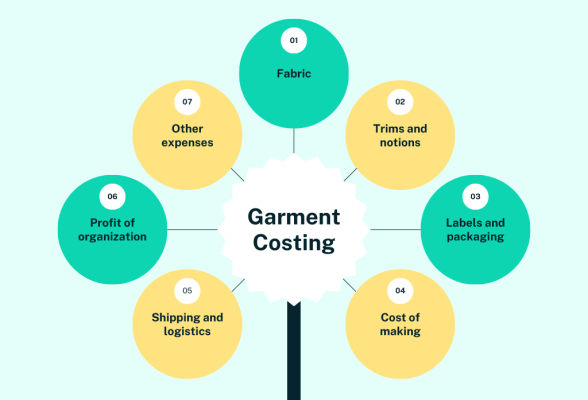 Garment Costing

01
Fabric

02
Trims and notions

03
Labels and packaging

04
Cost of making

05
Shipping and logistics

06
Profit of organization

07
Other expenses